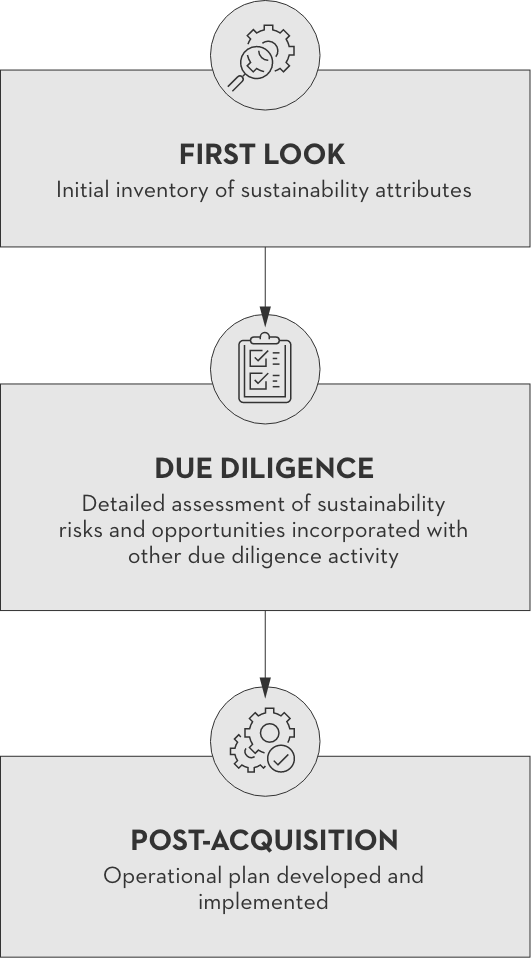 FIRST LOOK

Initial inventory of sustainability attributes

DUE DILIGENCE

Detailed assessment of sustainability risks and opportunities incorporated with other due diligence activity

POST-ACQUISITION

Operational plan developed and implemented