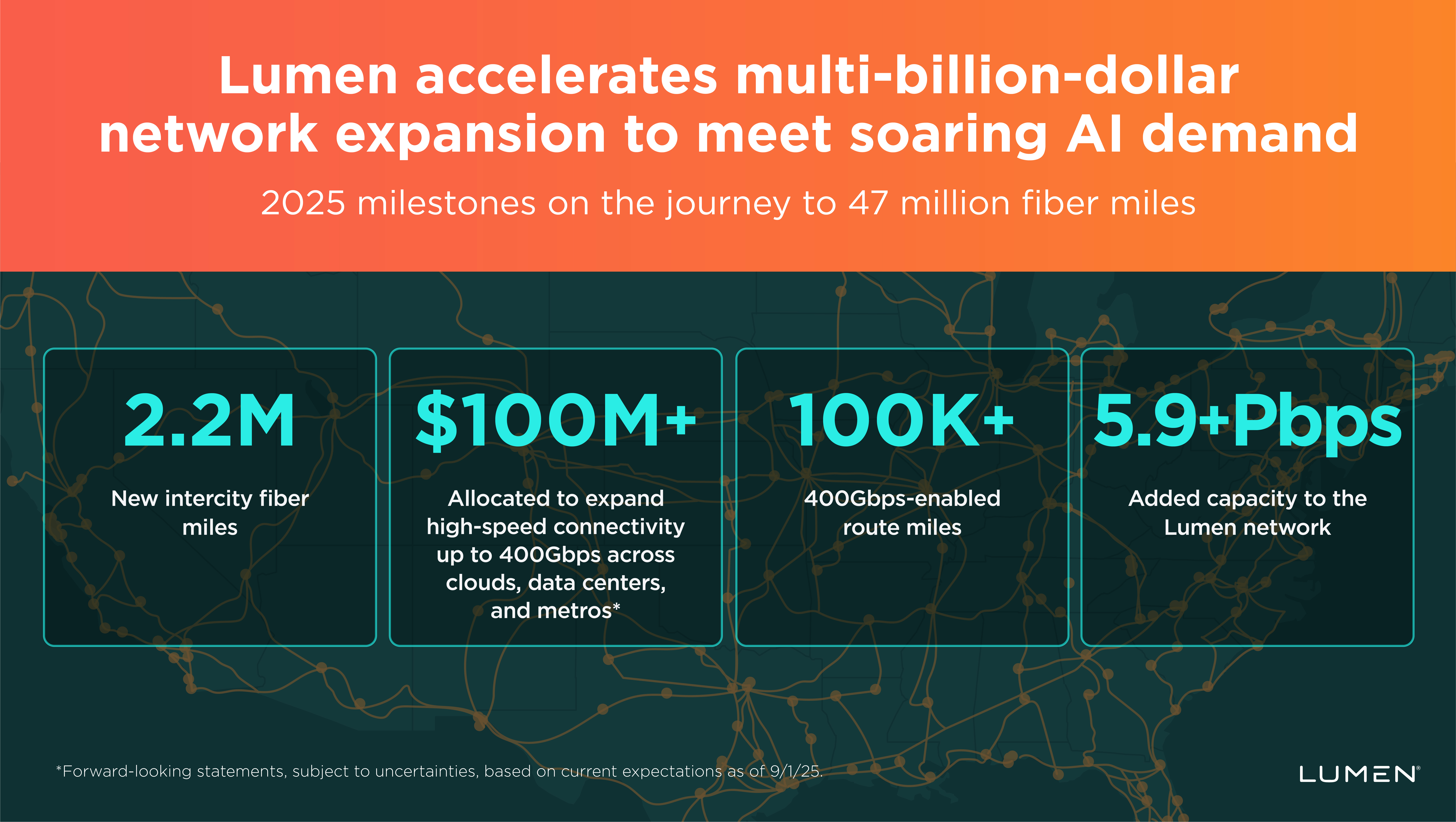 Lumen accelerates multi-billion-dollar network expansion to meet soaring AI demand

2025 milestones on the journey to 47 million fiber miles

2.2M

New intercity fiber miles

$100M+

Allocated to expand high-speed connectivity up to 400Gbps across clouds, data centers, and metros*

100K+

400Gbps-enabled route miles

5.9+Pbps

Added capacity to the Lumen network

*Forward-looking statements, subject to uncertainties, based on current expectations as of 9/1/25.

LUMEN®